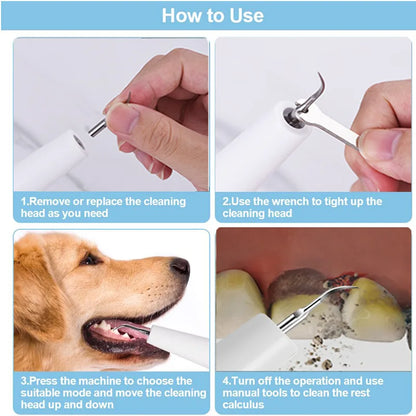 How to Use

1.Remove or replace the cleaning head as you need

2.Use the wrench to tight up the cleaning head

3.Press the machine to choose the suitable mode and move the cleaning head up and down

4.Turn off the operation and use manual tools to clean the rest calculus