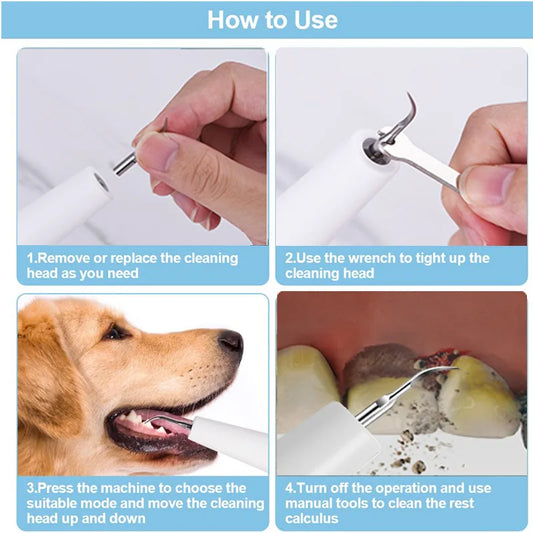 How to Use

1.Remove or replace the cleaning head as you need

2.Use the wrench to tight up the cleaning head

3.Press the machine to choose the suitable mode and move the cleaning head up and down

4.Turn off the operation and use manual tools to clean the rest calculus